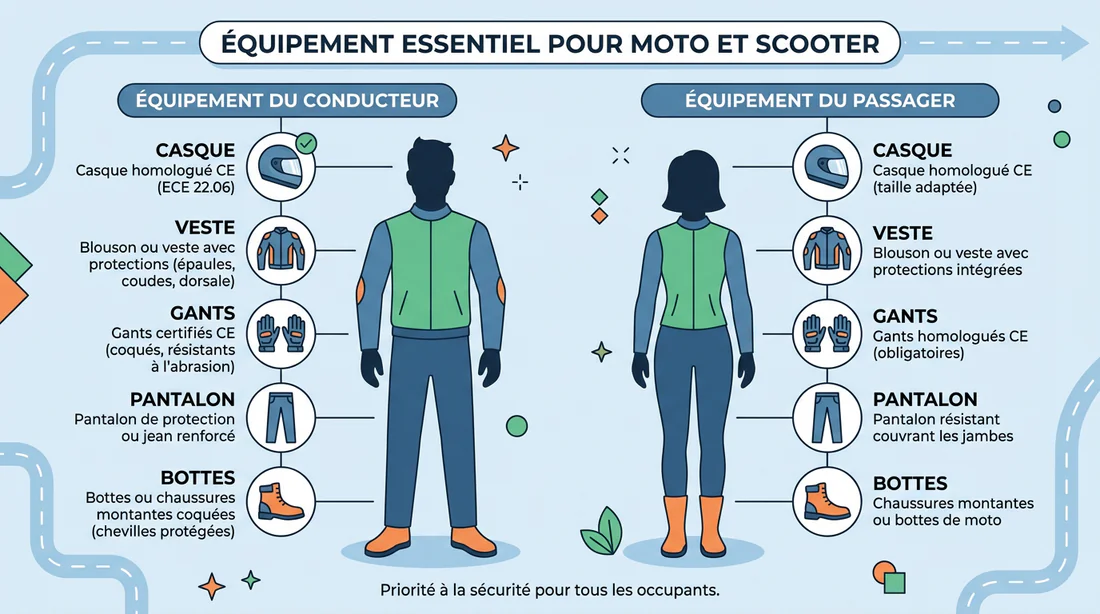 ÉQUIPEMENT ESSENTIEL POUR MOTO ET SCOOTER

ÉQUIPEMENT DU CONDUCTEUR

CASQUE
Casque homologué CE (ECE 22.06)

VESTE
Blouson ou veste avec protections (épaules, coudes, dorsale)

GANTS
Gants certifiés CE (coqués, résistants à l'abrasion)

PANTALON
Pantalon de protection ou jean renforcé

BOTTES
Bottes ou chaussures montantes coquées (chevilles protégées)

ÉQUIPEMENT DU PASSAGER

CASQUE
Casque homologué CE (taille adaptée)

VESTE
Blouson ou veste avec protections intégrées

GANTS
Gants homologués CE (obligatoires)

PANTALON
Pantalon résistant couvrant les jambes

BOTTES
Chaussures montantes ou bottes de moto

Priorité à la sécurité pour tous les occupants.