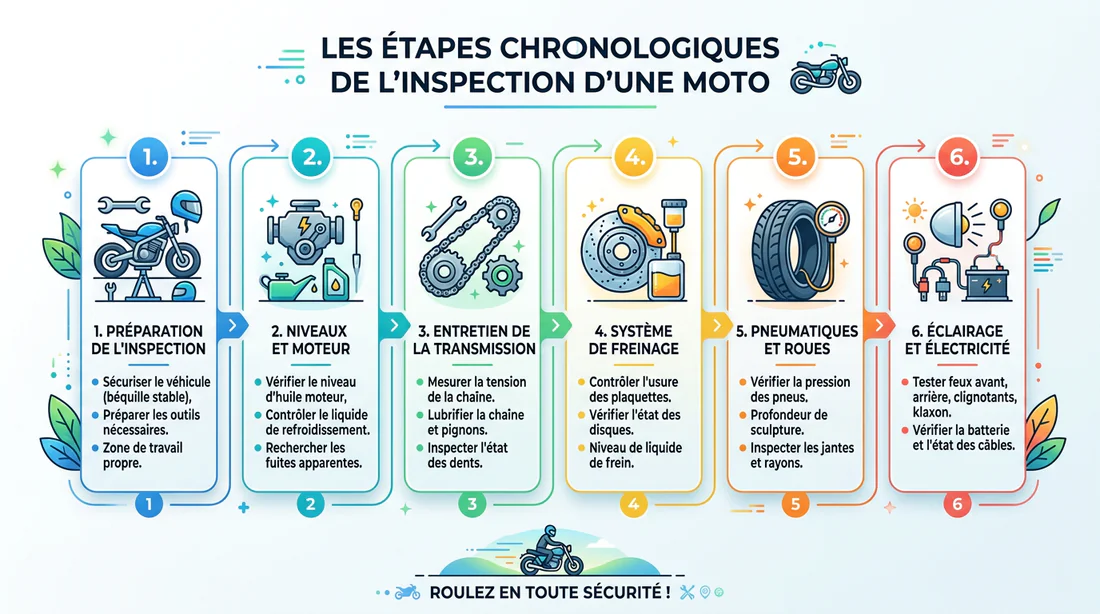 LES ÉTAPES CHRONOLOGIQUES DE L'INSPECTION D'UNE MOTO

1.

1. PRÉPARATION DE L'INSPECTION

- Sécuriser le véhicule (béquille stable),
- Préparer les outils nécessaires.
- Zone de travail propre.

1

2.

2. NIVEAUX ET MOTEUR

- Vérifier le niveau d'huile moteur,
- Contrôler le liquide de refroidissement.
- Rechercher les fuites apparentes.

2

3.

3. ENTRETIEN DE LA TRANSMISSION

- Mesurer la tension de la chaîne.
- Lubrifier la chaîne et pignons.
- Inspecter l'état des dents.

3

4.

4. SYSTÈME DE FREINAGE

- Contrôler l'usure des plaquettes.
- Vérifier l'état des disques.
- Niveau de liquide de frein.

4

5.

5. PNEUMATIQUES ET ROUES

- Vérifier la pression des pneus.
- Profondeur de sculpture.
- Inspecter les jantes et rayons.

5

6.

6. ÉCLAIRAGE ET ÉLECTRICITÉ

- Tester feux avant, arrière, clignotants, klaxon.
- Vérifier la batterie et l'état des câbles.

6

ROULEZ EN TOUTE SÉCURITÉ !